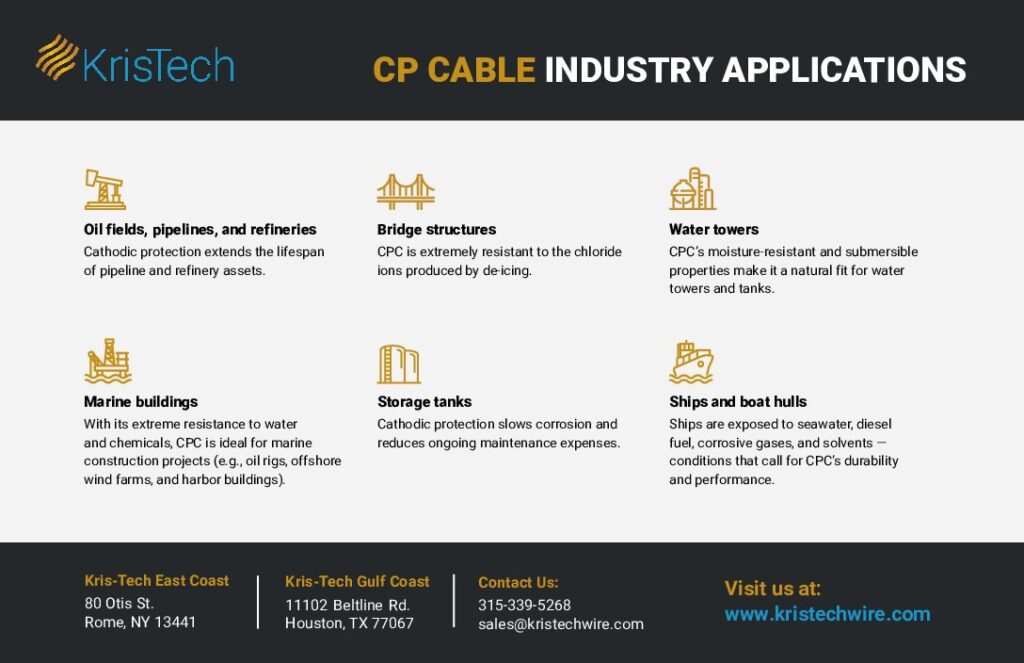 KrisTech

CP CABLE INDUSTRY APPLICATIONS

Oil fields, pipelines, and refineries
Cathodic protection extends the lifespan of pipeline and refinery assets.

Bridge structures
CPC is extremely resistant to the chloride ions produced by de-icing.

Water towers
CPC's moisture-resistant and submersible properties make it a natural fit for water towers and tanks.

Marine buildings
With its extreme resistance to water and chemicals, CPC is ideal for marine construction projects (e.g., oil rigs, offshore wind farms, and harbor buildings).

Storage tanks
Cathodic protection slows corrosion and reduces ongoing maintenance expenses.

Ships and boat hulls
Ships are exposed to seawater, diesel fuel, corrosive gases, and solvents — conditions that call for CPC's durability and performance.

Kris-Tech East Coast
80 Otis St.
Rome, NY 13441

Kris-Tech Gulf Coast
11102 Beltline Rd.
Houston, TX 77067

Contact Us:
315-339-5268
sales@kristechwire.com

Visit us at:
www.kristechwire.com